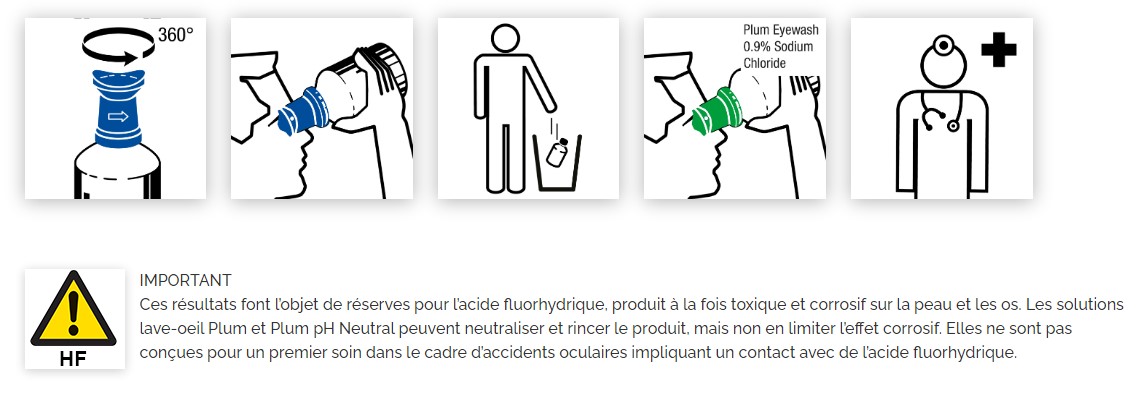 360°

Plum Eyewash
0.9% Sodium
Chloride

HF

IMPORTANT
Ces résultats font l'objet de réserves pour l'acide fluorhydrique, produit à la fois toxique et corrosif sur la peau et les os. Les solutions lave-oeil Plum et Plum pH Neutral peuvent neutraliser et rincer le produit, mais non en limiter l'effet corrosif. Elles ne sont pas conçues pour un premier soin dans le cadre d'accidents oculaires impliquant un contact avec de l'acide fluorhydrique.