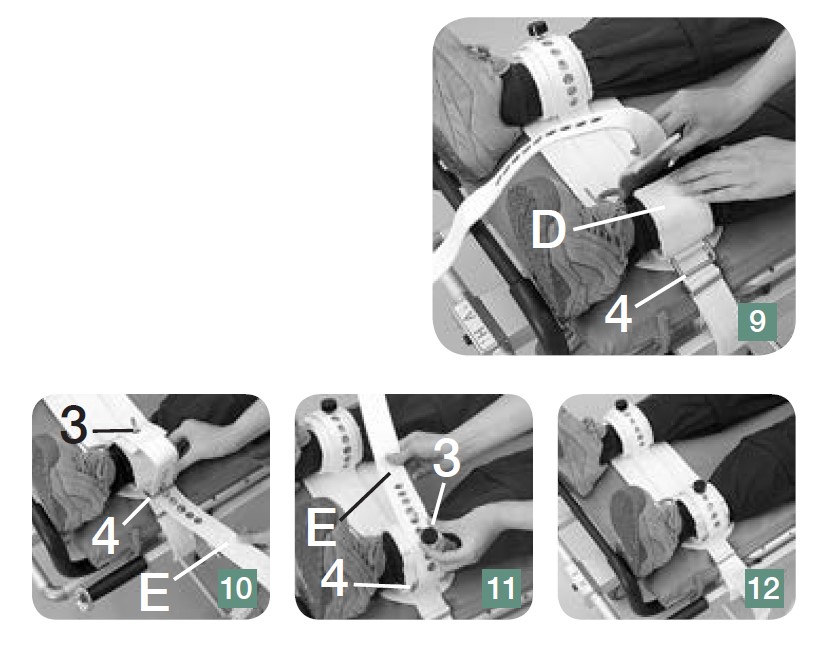 D
4
9

3
4
E
10

3
E
4
11

12